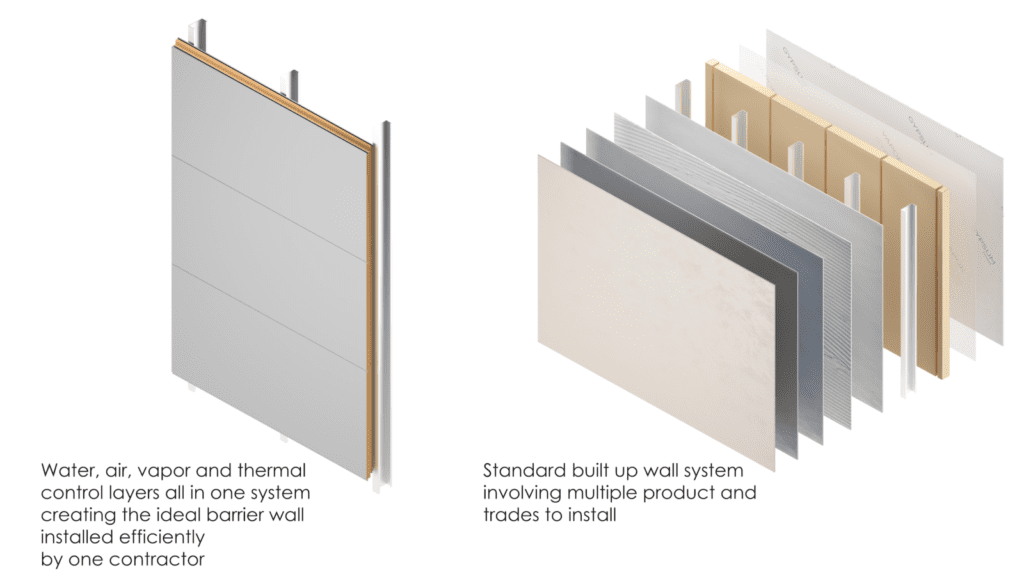 Water, air, vapor and thermal control layers all in one system creating the ideal barrier wall installed efficiently by one contractor

Standard built up wall system involving multiple product and trades to install